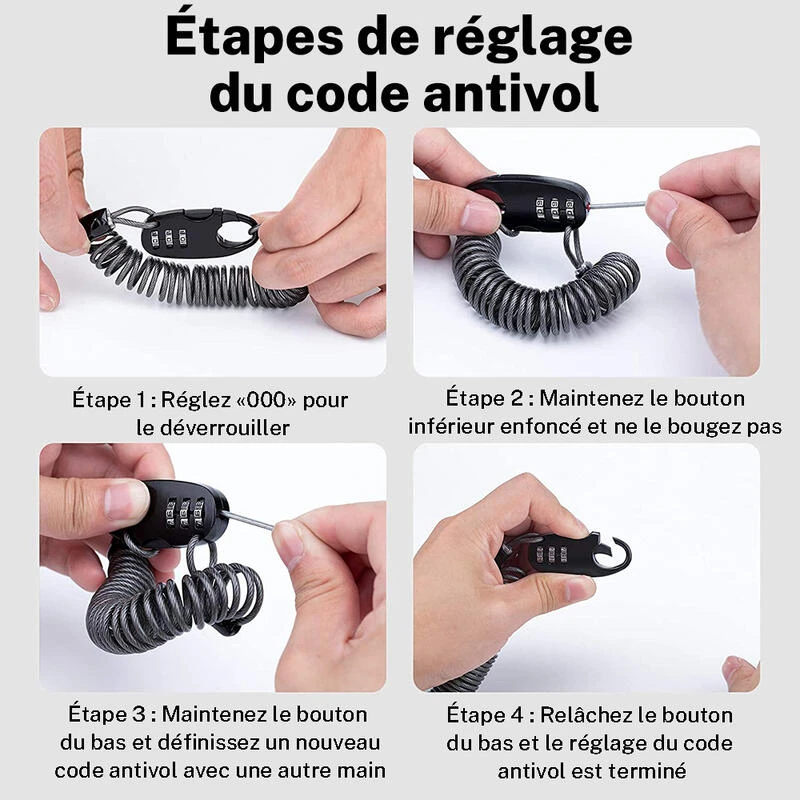 Étapes de réglage du code antivol

Étape 1 : Réglez «000» pour le déverrouiller

Étape 2 : Maintenez le bouton inférieur enfoncé et ne le bougez pas

Étape 3 : Maintenez le bouton du bas et définissez un nouveau code antivol avec une autre main

Étape 4 : Relâchez le bouton du bas et le réglage du code antivol est terminé